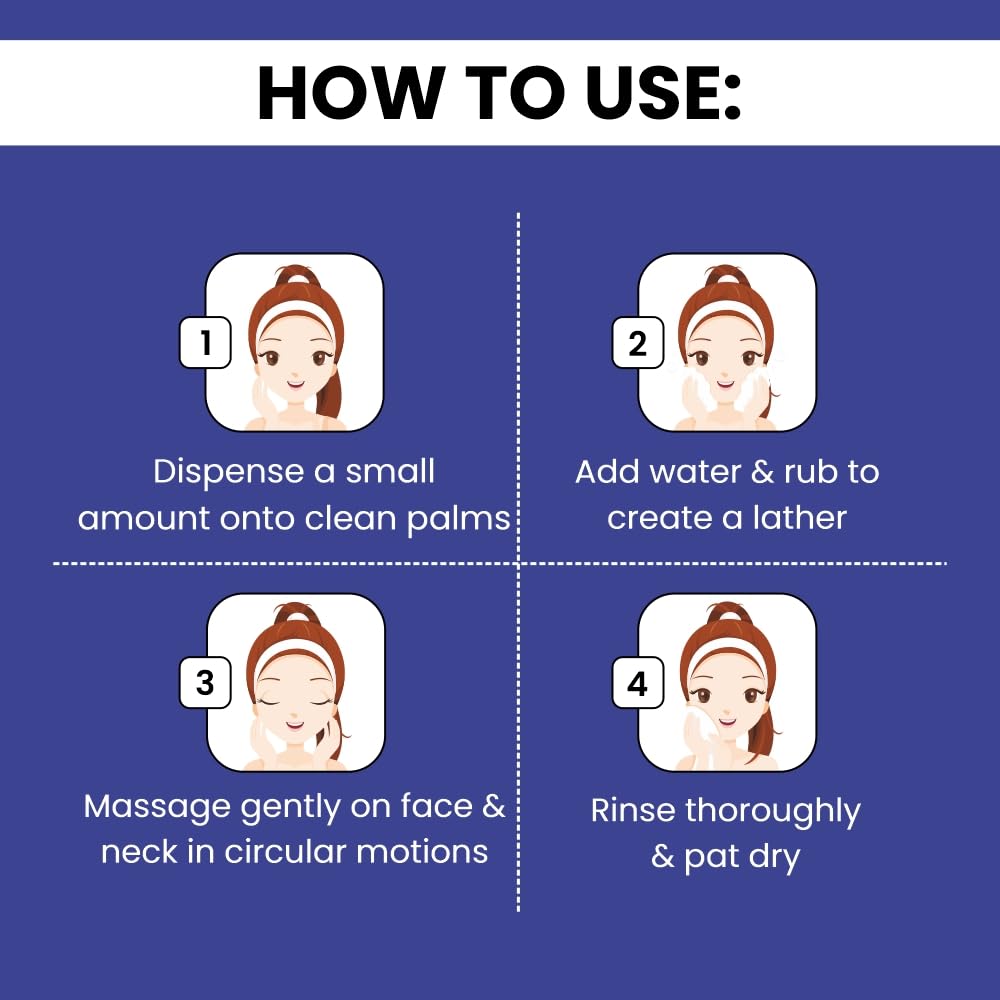 HOW TO USE:

1

Dispense a small amount onto clean palms

2

Add water & rub to create a lather

3

Massage gently on face & neck in circular motions

4

Rinse thoroughly & pat dry