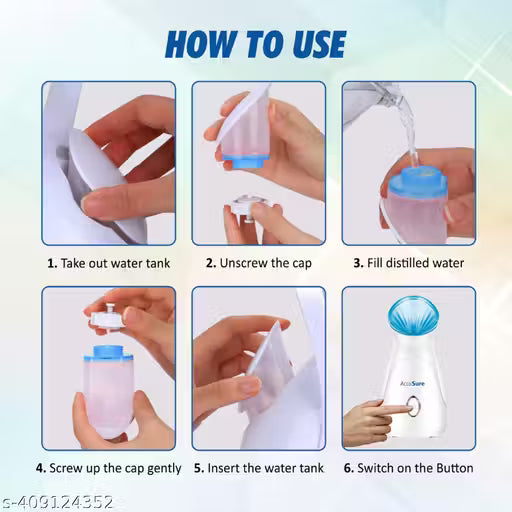 HOW TO USE

1. Take out water tank

2. Unscrew the cap

3. Fill distilled water

4. Screw up the cap gently

5. Insert the water tank

AccuSure

6. Switch on the Button

s-409124352