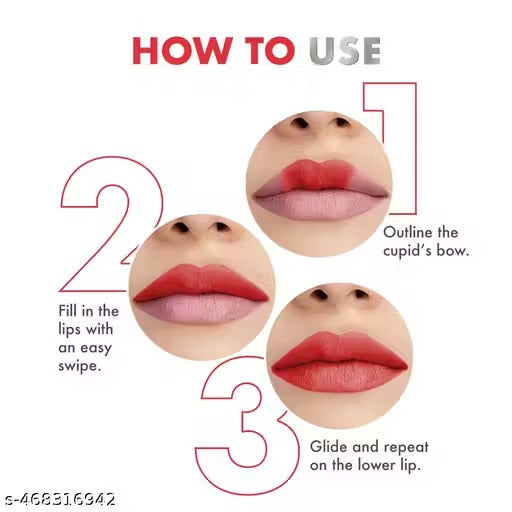 HOW TO USE

1

Outline the cupid's bow.

2

Fill in the lips with an easy swipe.

3

Glide and repeat on the lower lip.

s-468316942